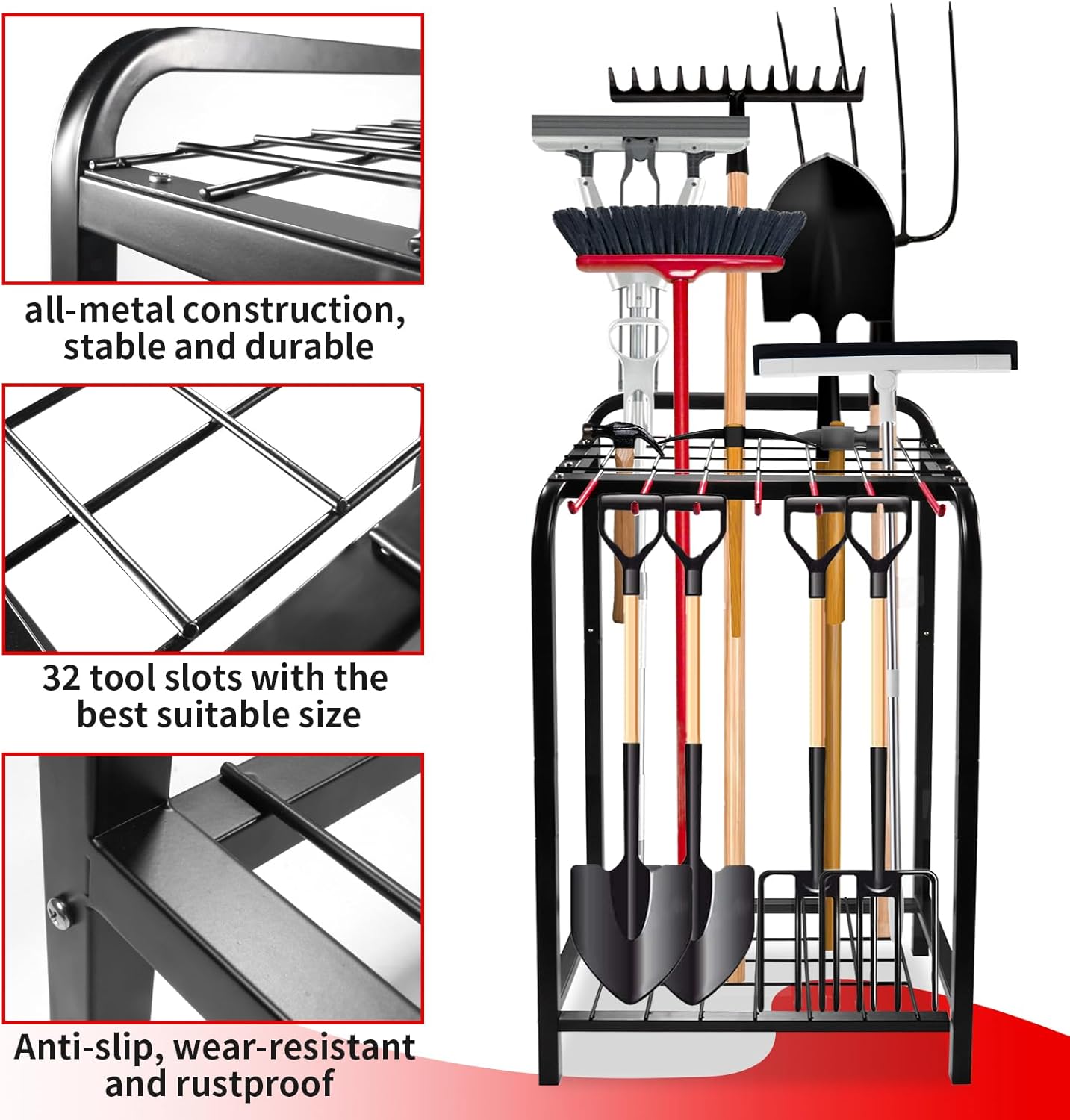 all-metal construction, stable and durable

32 tool slots with the best suitable size

Anti-slip, wear-resistant and rustproof