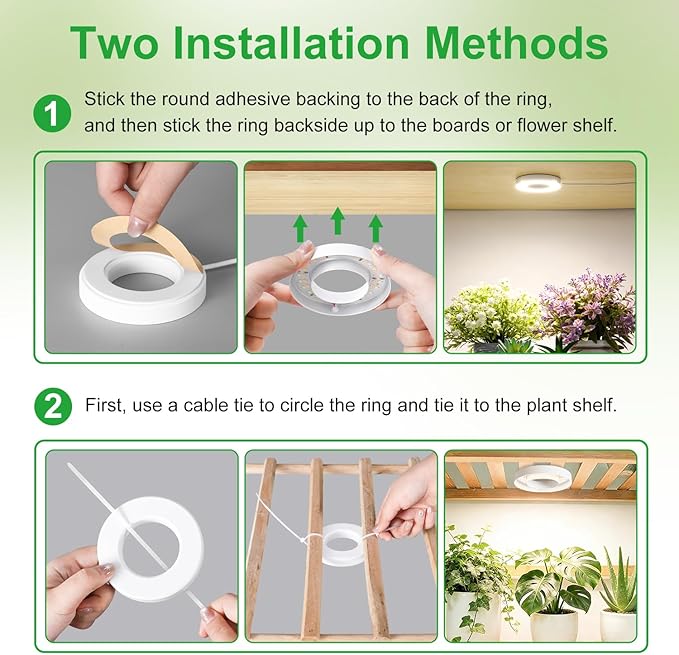 Two Installation Methods

1 Stick the round adhesive backing to the back of the ring, and then stick the ring backside up to the boards or flower shelf.

2 First, use a cable tie to circle the ring and tie it to the plant shelf.