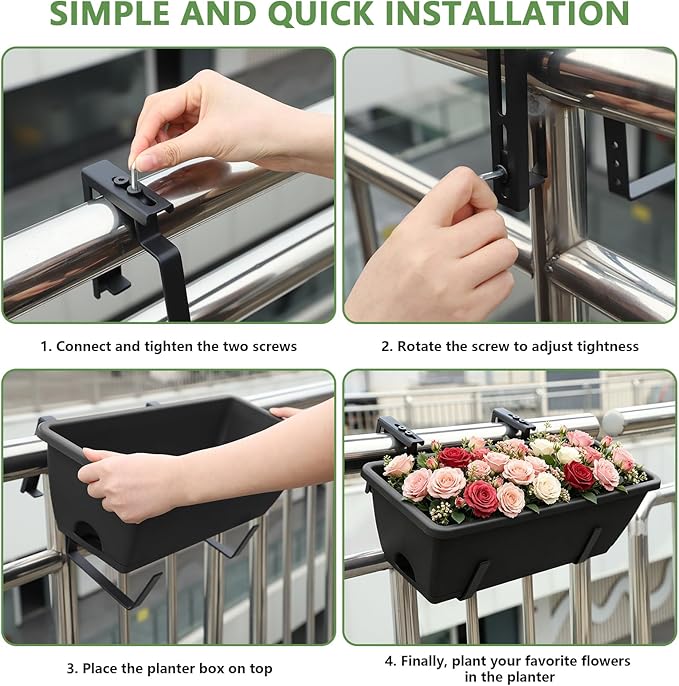 SIMPLE AND QUICK INSTALLATION

1. Connect and tighten the two screws

2. Rotate the screw to adjust tightness

3. Place the planter box on top

4. Finally, plant your favorite flowers in the planter