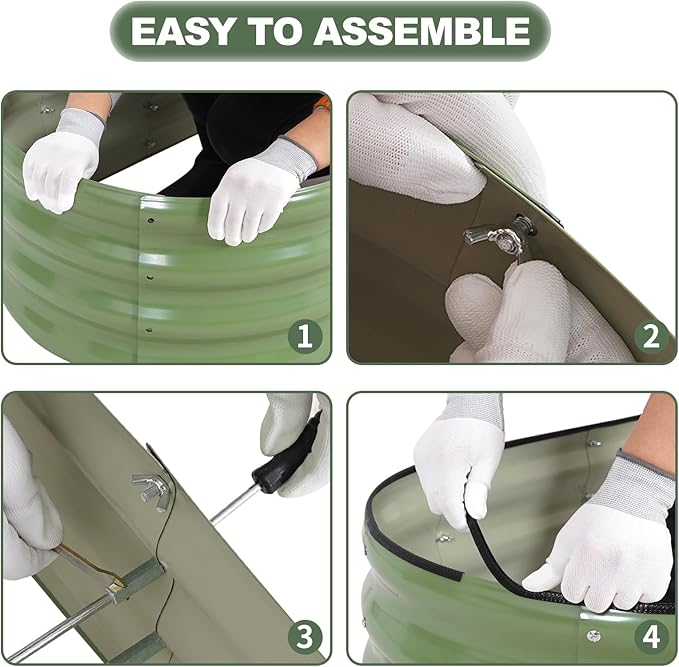 EASY TO ASSEMBLE

1

2

3

4