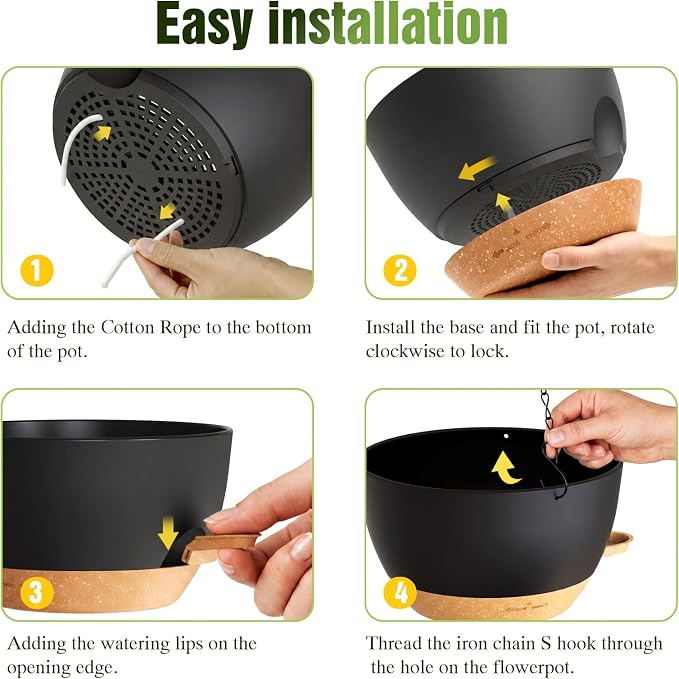 Easy installation

1

Adding the Cotton Rope to the bottom of the pot.

2

Install the base and fit the pot, rotate clockwise to lock.

3

Adding the watering lips on the opening edge.

4

Thread the iron chain S hook through the hole on the flowerpot.