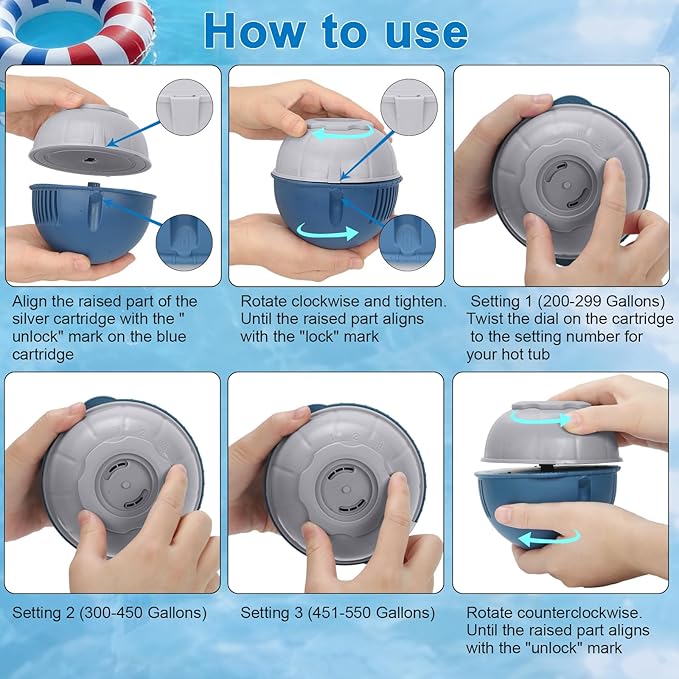 How to use

Align the raised part of the silver cartridge with the " unlock" mark on the blue cartridge

Rotate clockwise and tighten. Until the raised part aligns with the "lock" mark

Setting 1 (200-299 Gallons) Twist the dial on the cartridge to the setting number for your hot tub

Setting 2 (300-450 Gallons)

Setting 3 (451-550 Gallons)

Rotate counterclockwise. Until the raised part aligns with the "unlock" mark