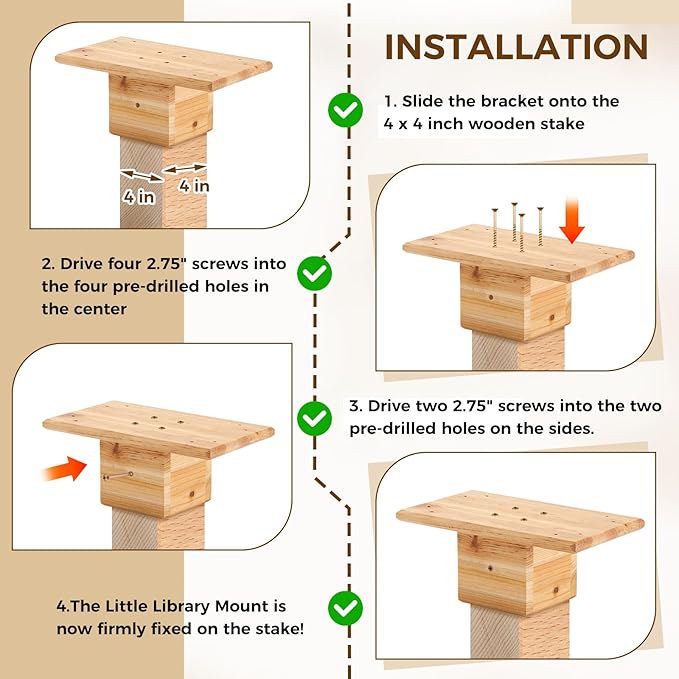 INSTALLATION

1. Slide the bracket onto the 4 x 4 inch wooden stake

4 in
4 in

2. Drive four 2.75" screws into the four pre-drilled holes in the center

3. Drive two 2.75" screws into the two pre-drilled holes on the sides.

4.The Little Library Mount is now firmly fixed on the stake!