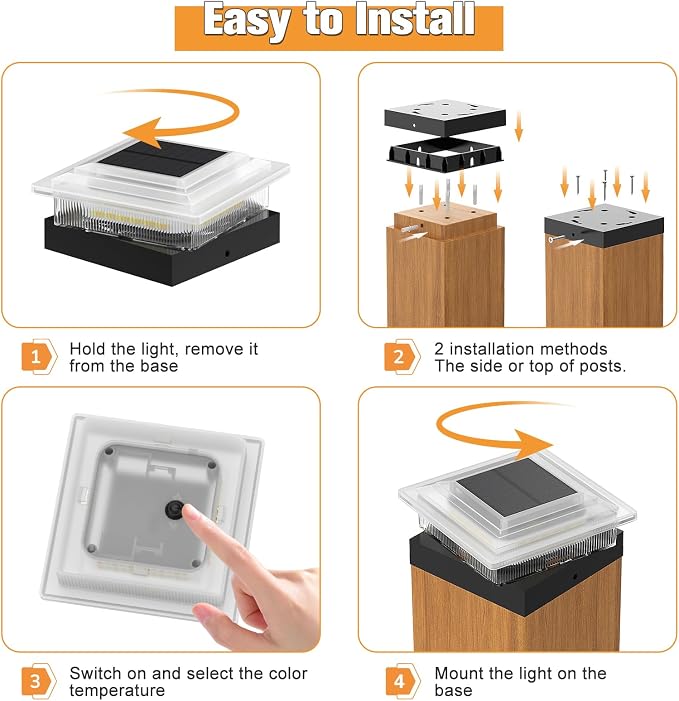 Easy to Install

1 Hold the light, remove it from the base

2 2 installation methods
The side or top of posts.

3 Switch on and select the color temperature

4 Mount the light on the base