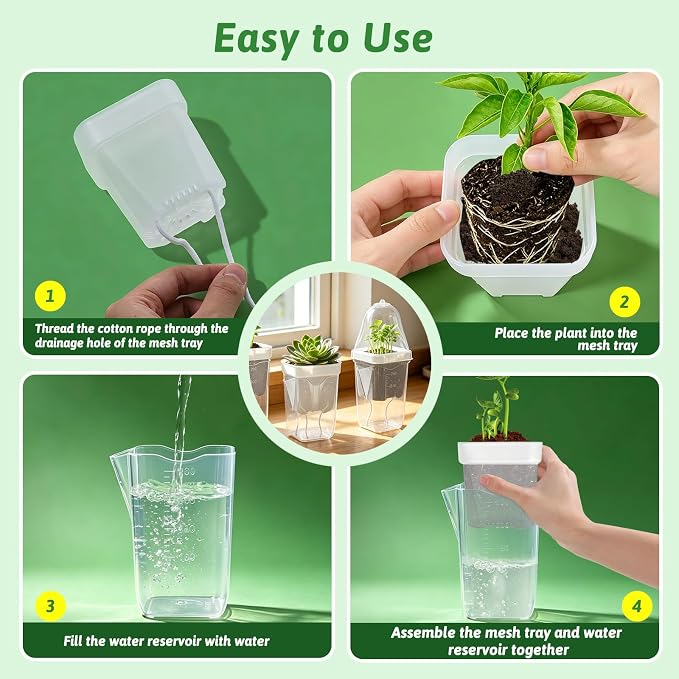 Easy to Use

1
Thread the cotton rope through the drainage hole of the mesh tray

2
Place the plant into the mesh tray

3
Fill the water reservoir with water

4
Assemble the mesh tray and water reservoir together