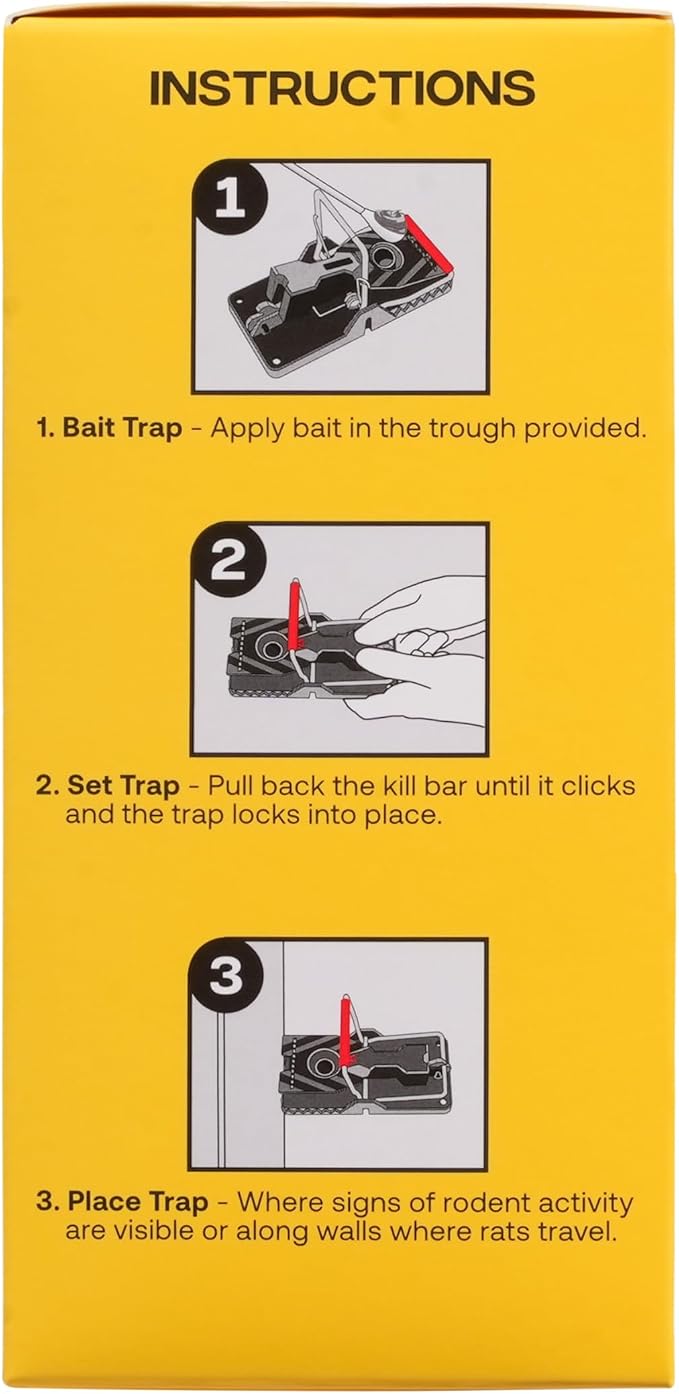 INSTRUCTIONS

1

1. Bait Trap - Apply bait in the trough provided.

2

2. Set Trap - Pull back the kill bar until it clicks and the trap locks into place.

3

3. Place Trap - Where signs of rodent activity are visible or along walls where rats travel.