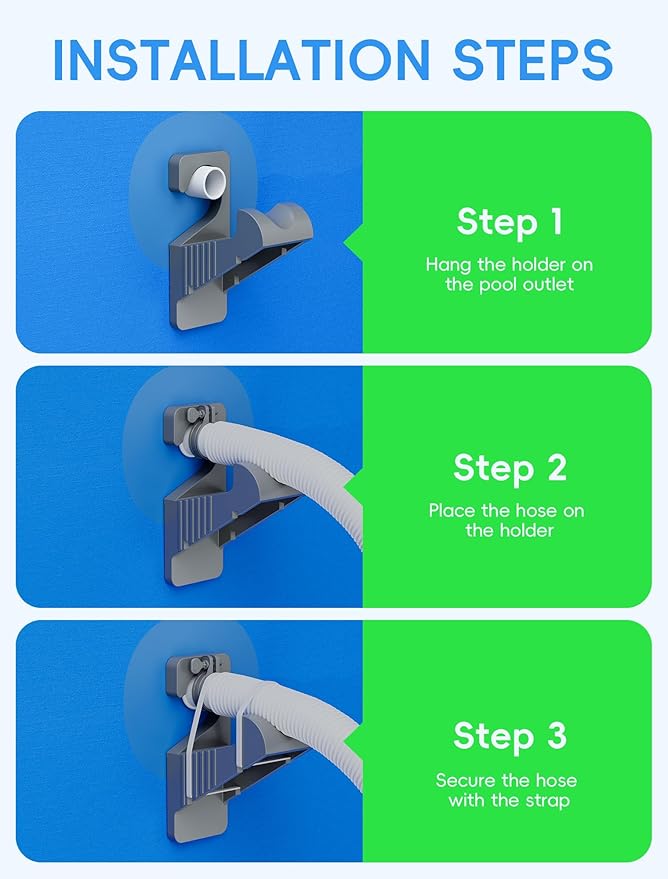 INSTALLATION STEPS

Step 1

Hang the holder on the pool outlet

Step 2

Place the hose on the holder

Step 3

Secure the hose with the strap