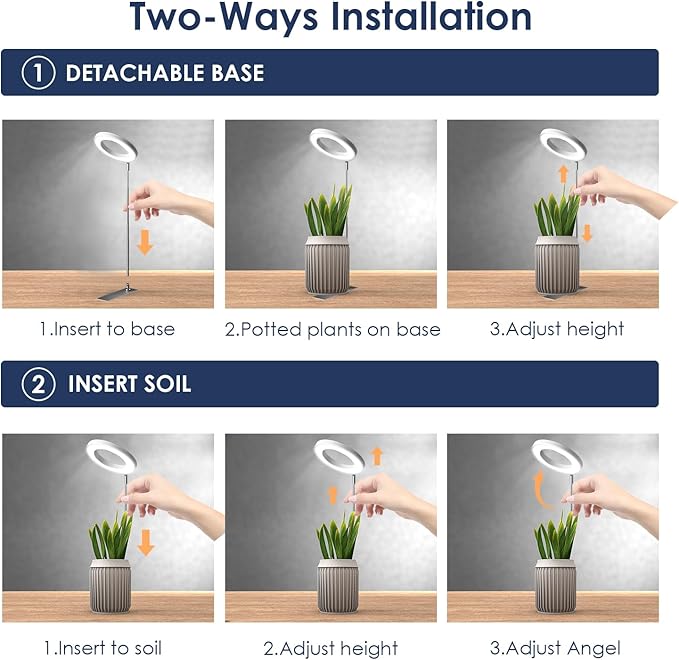 Two-Ways Installation

1 DETACHABLE BASE

1.Insert to base

2.Potted plants on base

3.Adjust height

2 INSERT SOIL

1.Insert to soil

2.Adjust height

3.Adjust Angel