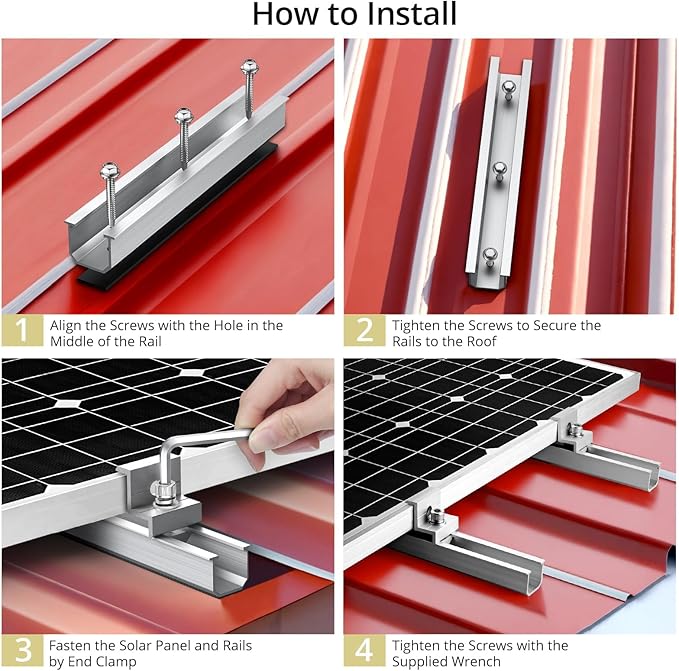 How to Install

1 Align the Screws with the Hole in the Middle of the Rail

2 Tighten the Screws to Secure the Rails to the Roof

3 Fasten the Solar Panel and Rails by End Clamp

4 Tighten the Screws with the Supplied Wrench