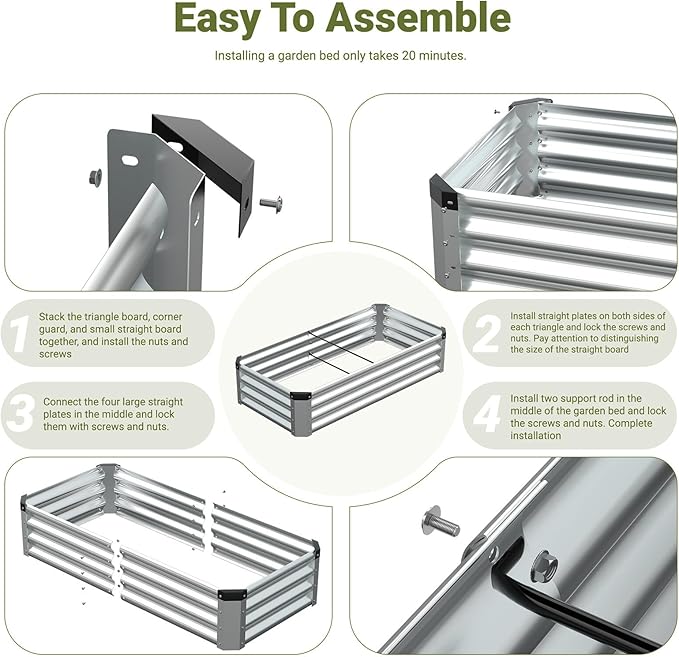 Easy To Assemble

Installing a garden bed only takes 20 minutes.

1 Stack the triangle board, corner guard, and small straight board together, and install the nuts and screws

2 Install straight plates on both sides of each triangle and lock the screws and nuts. Pay attention to distinguishing the size of the straight board

3 Connect the four large straight plates in the middle and lock them with screws and nuts.

4 Install two support rod in the middle of the garden bed and lock the screws and nuts. Complete installation