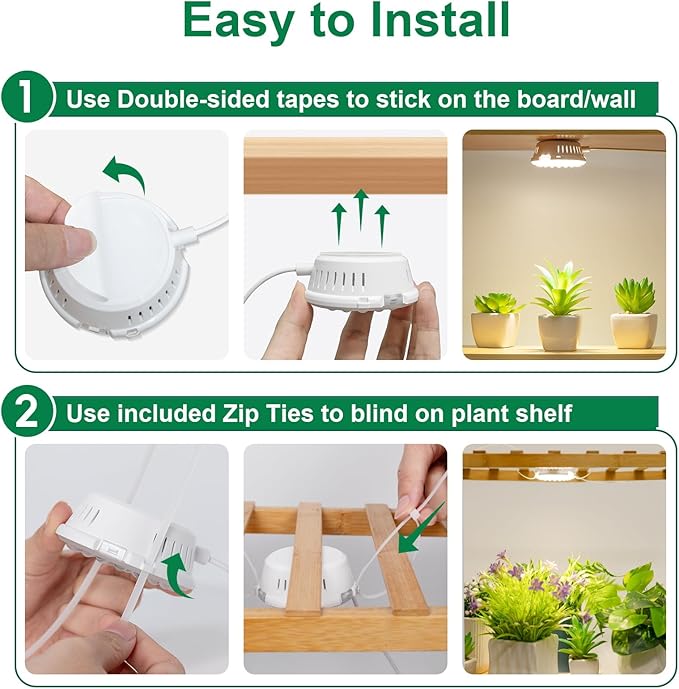 Easy to Install

1 Use Double-sided tapes to stick on the board/wall

2 Use included Zip Ties to blind on plant shelf