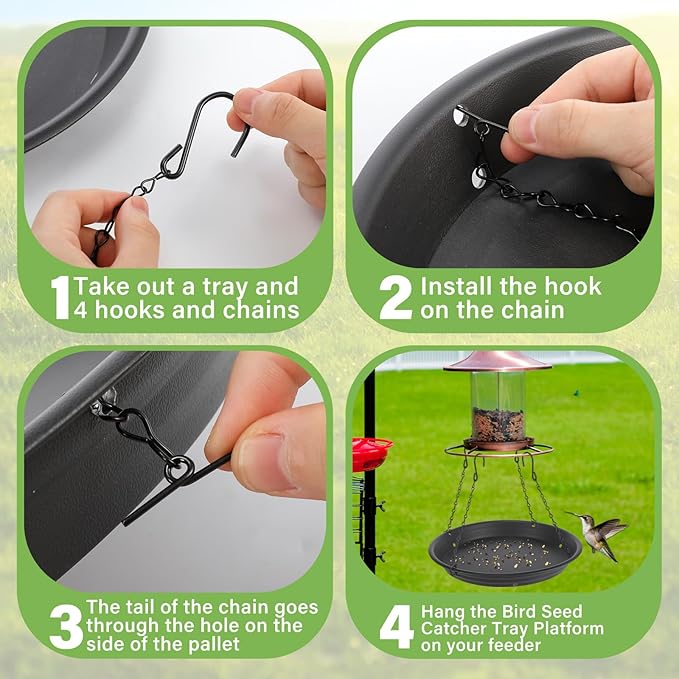 1 Take out a tray and 4 hooks and chains

2 Install the hook on the chain

3 The tail of the chain goes through the hole on the side of the pallet

4 Hang the Bird Seed Catcher Tray Platform on your feeder