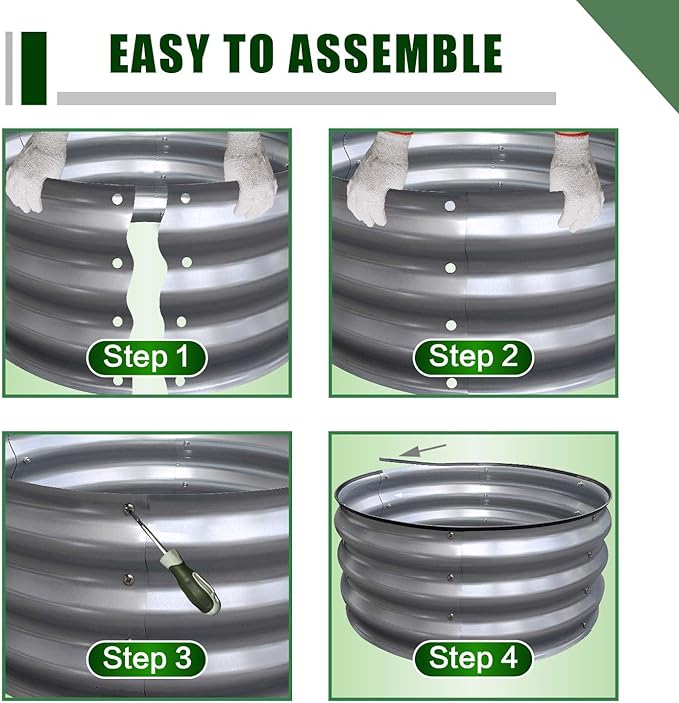 EASY TO ASSEMBLE

Step 1

Step 2

Step 3

Step 4