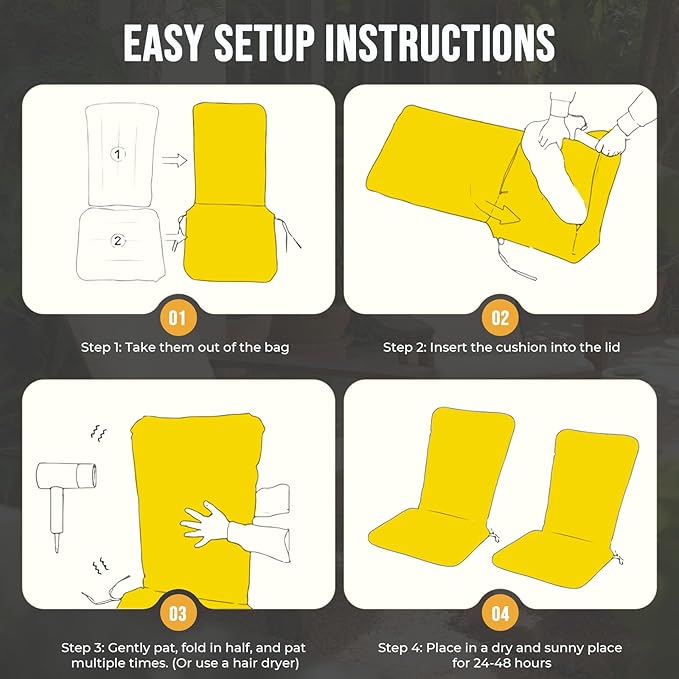 EASY SETUP INSTRUCTIONS

1

2

01

Step 1: Take them out of the bag

02

Step 2: Insert the cushion into the lid

03

Step 3: Gently pat, fold in half, and pat multiple times. (Or use a hair dryer)

04

Step 4: Place in a dry and sunny place for 24-48 hours