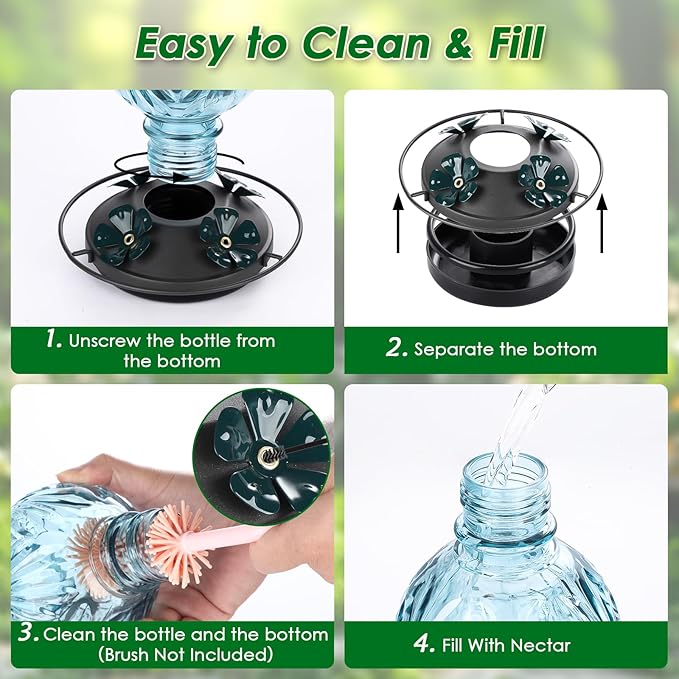 Easy to Clean & Fill

1. Unscrew the bottle from the bottom

2. Separate the bottom

3. Clean the bottle and the bottom (Brush Not Included)

4. Fill With Nectar