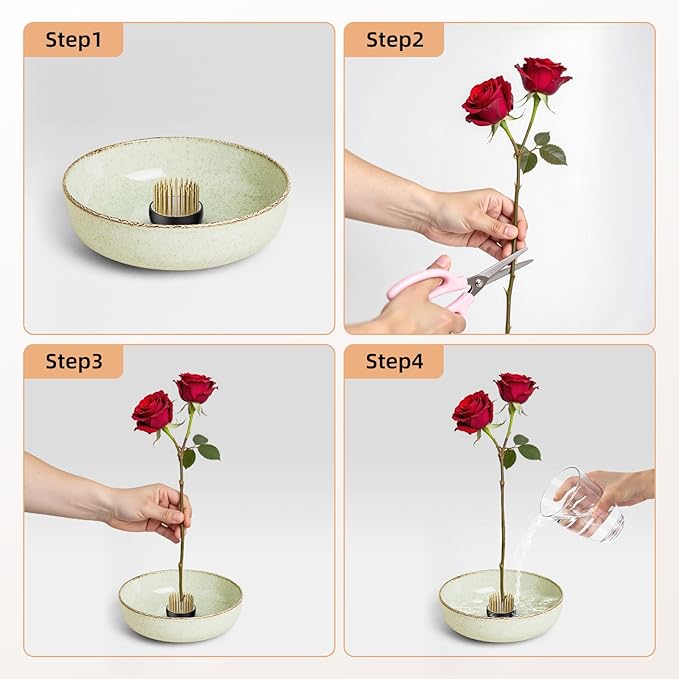 Step1

Step2

Step3

Step4