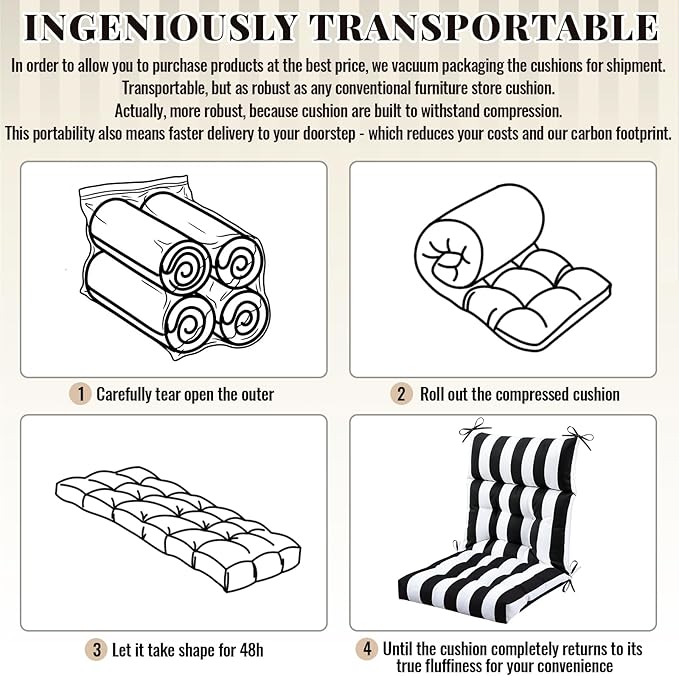 INGENIOUSLY TRANSPORTABLE

In order to allow you to purchase products at the best price, we vacuum packaging the cushions for shipment.
Transportable, but as robust as any conventional furniture store cushion.
Actually, more robust, because cushion are built to withstand compression.
This portability also means faster delivery to your doorstep - which reduces your costs and our carbon footprint.

1 Carefully tear open the outer

2 Roll out the compressed cushion

3 Let it take shape for 48h

4 Until the cushion completely returns to its true fluffiness for your convenience