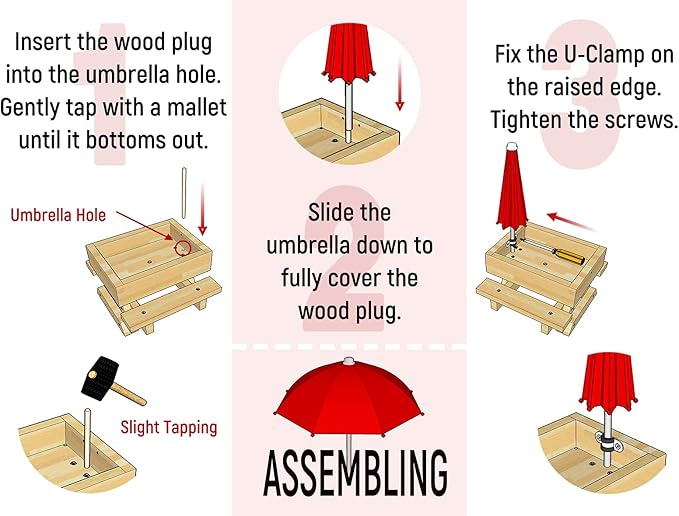 1
Insert the wood plug into the umbrella hole. Gently tap with a mallet until it bottoms out.

Umbrella Hole

Slight Tapping

2
Slide the umbrella down to fully cover the wood plug.

ASSEMBLING

3
Fix the U-Clamp on the raised edge. Tighten the screws.