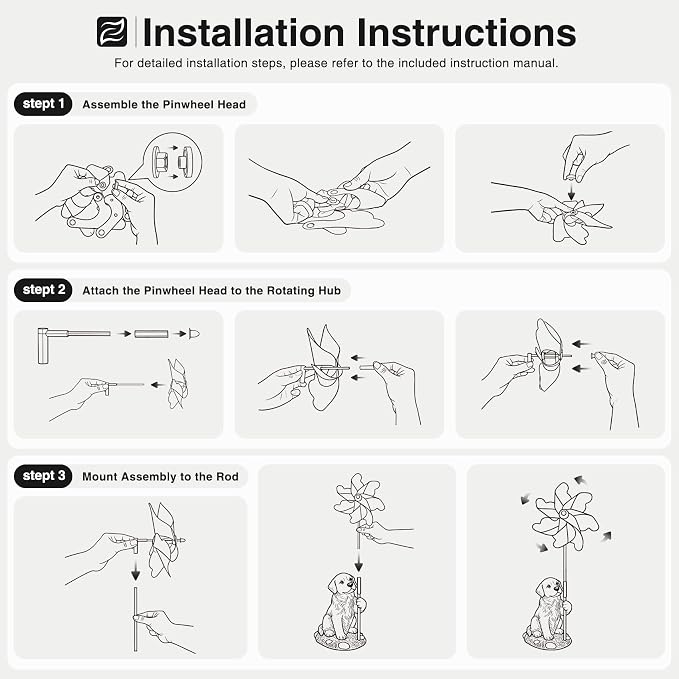 Installation Instructions

For detailed installation steps, please refer to the included instruction manual.

stept 1 Assemble the Pinwheel Head

stept 2 Attach the Pinwheel Head to the Rotating Hub

stept 3 Mount Assembly to the Rod