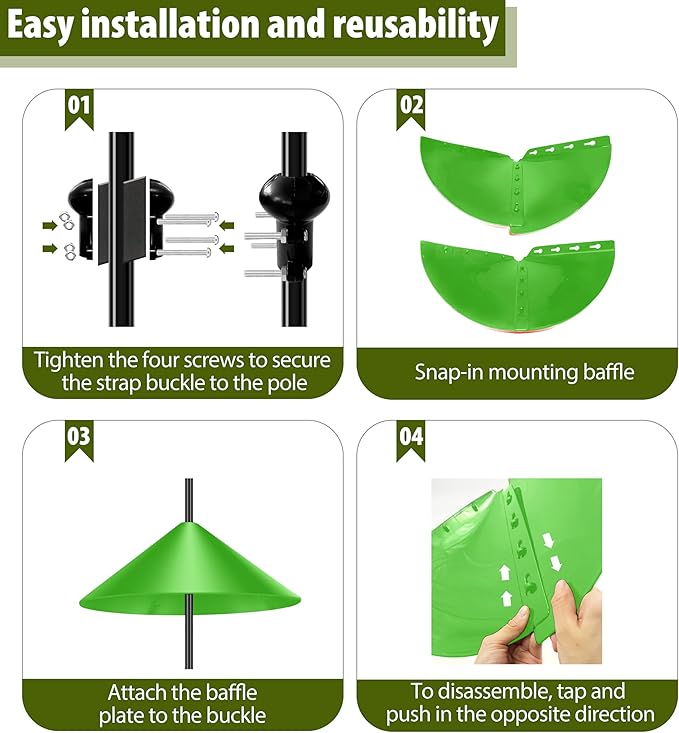 Easy installation and reusability

01

Tighten the four screws to secure the strap buckle to the pole

02

Snap-in mounting baffle

03

Attach the baffle plate to the buckle

04

To disassemble, tap and push in the opposite direction