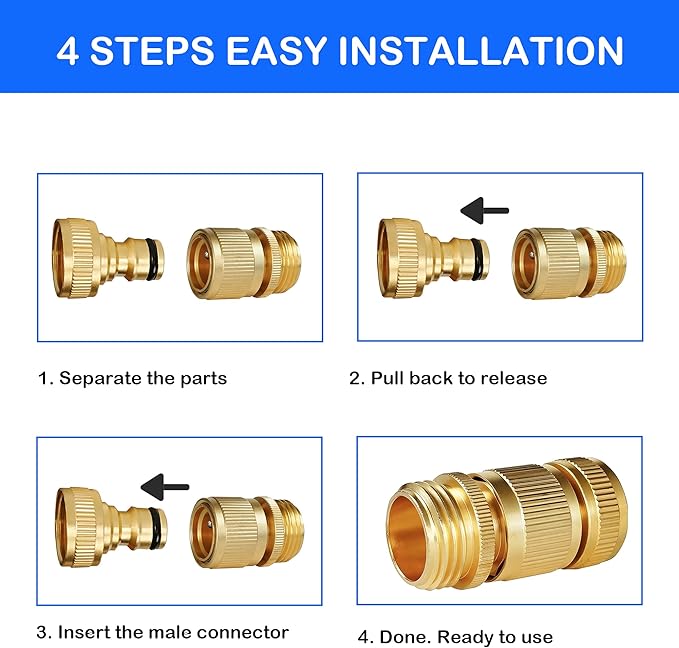 4 STEPS EASY INSTALLATION

1. Separate the parts

2. Pull back to release

3. Insert the male connector

4. Done. Ready to use