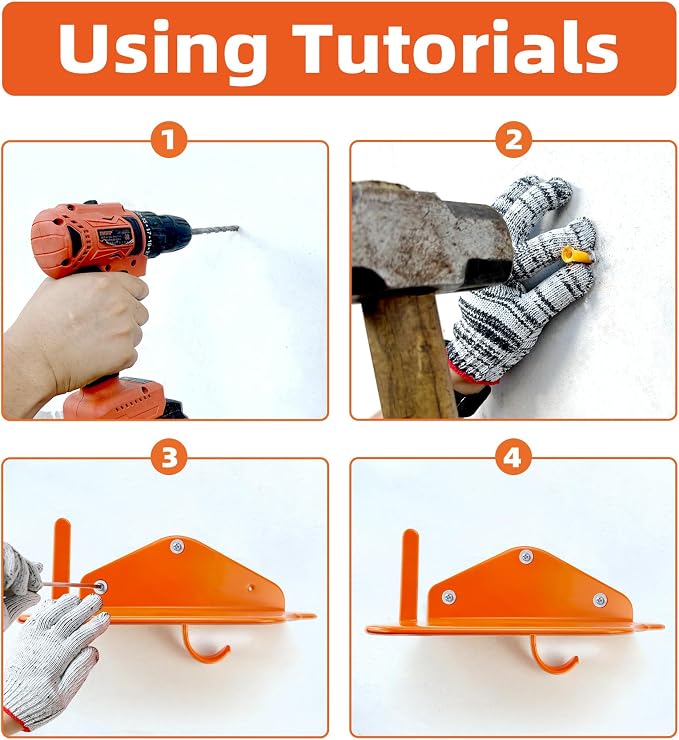 Using Tutorials

1

2

3

4