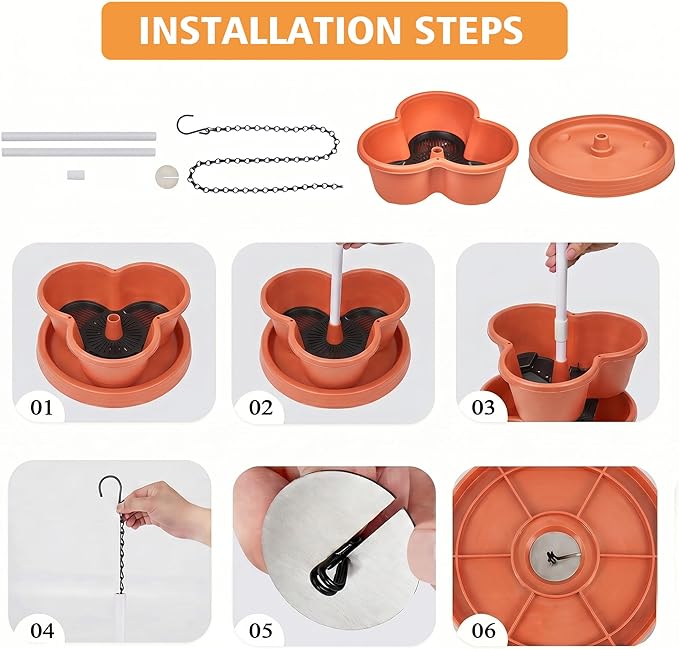 INSTALLATION STEPS

01

02

03

04

05

06