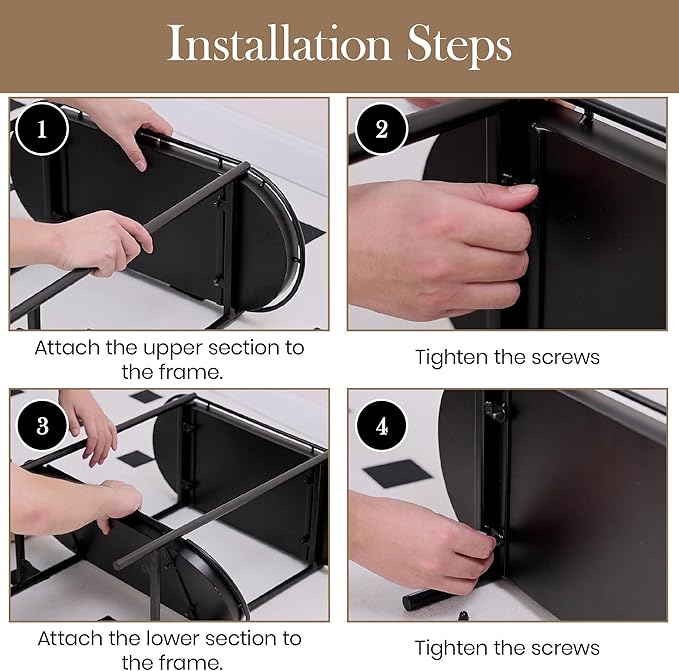 Installation Steps

1

Attach the upper section to the frame.

2

Tighten the screws

3

Attach the lower section to the frame.

4

Tighten the screws