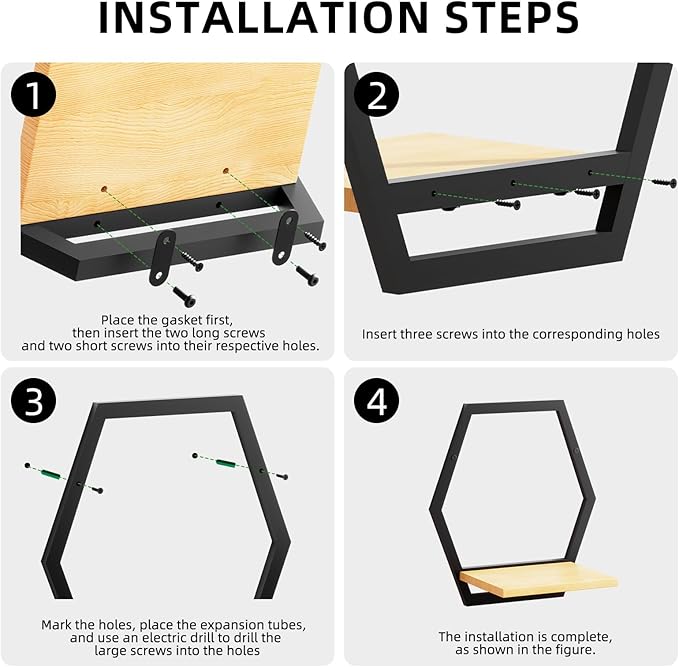 INSTALLATION STEPS

1

Place the gasket first, then insert the two long screws and two short screws into their respective holes.

2

Insert three screws into the corresponding holes

3

Mark the holes, place the expansion tubes, and use an electric drill to drill the large screws into the holes

4

The installation is complete, as shown in the figure.