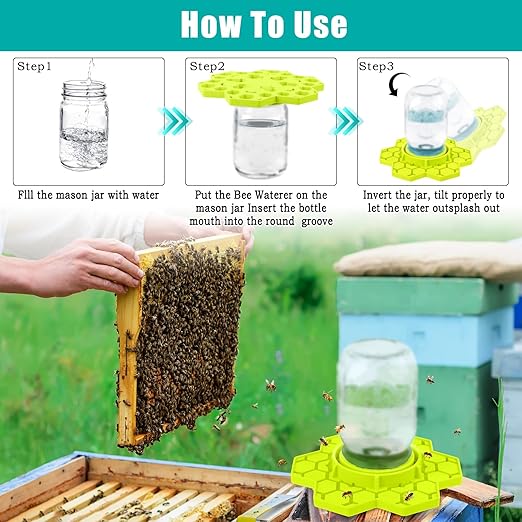 How To Use

Step1

Flll the mason jar with water

Step2

Put the Bee Waterer on the mason jar Insert the bottle mouth into the round groove

Step3

Invert the jar, tilt properly to let the water outsplash out