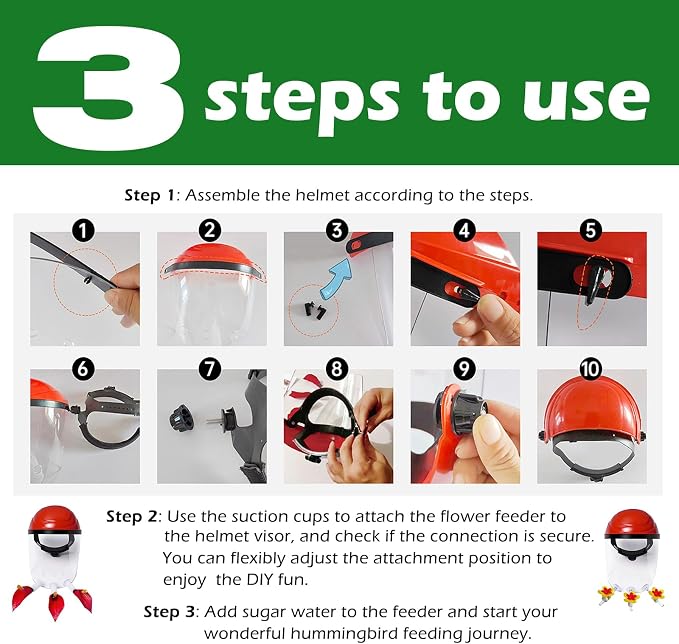 3 steps to use

Step 1: Assemble the helmet according to the steps.

1 2 3 4 5

6 7 8 9 10

Step 2: Use the suction cups to attach the flower feeder to the helmet visor, and check if the connection is secure. You can flexibly adjust the attachment position to enjoy the DIY fun.

Step 3: Add sugar water to the feeder and start your wonderful hummingbird feeding journey.