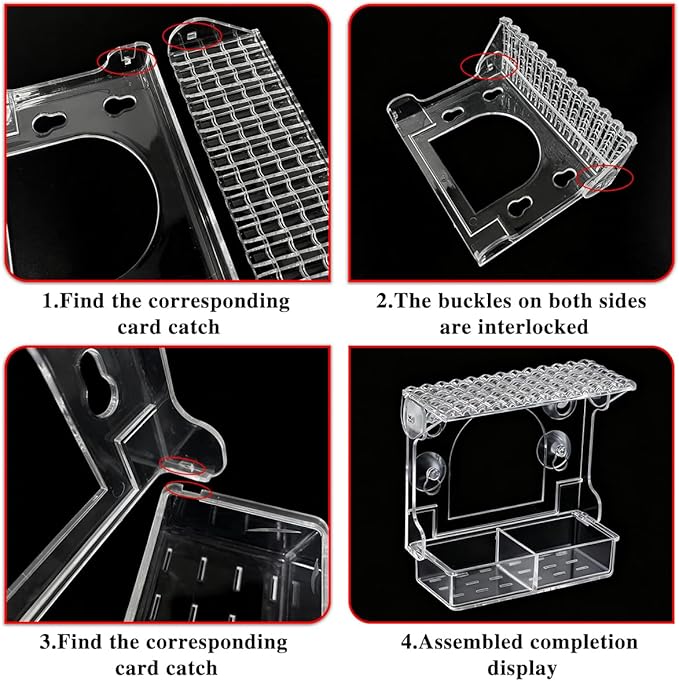 1.Find the corresponding card catch

2.The buckles on both sides are interlocked

3.Find the corresponding card catch

4.Assembled completion display