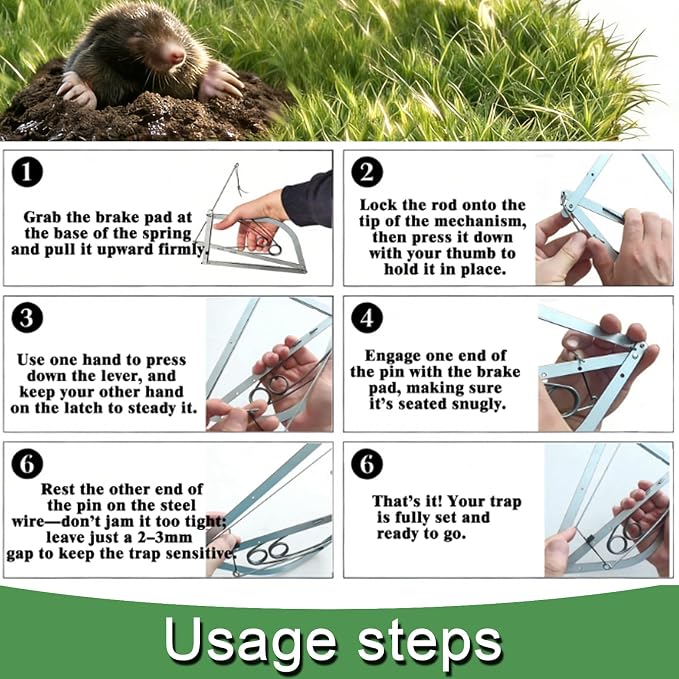 1
Grab the brake pad at the base of the spring and pull it upward firmly.

2
Lock the rod onto the tip of the mechanism, then press it down with your thumb to hold it in place.

3
Use one hand to press down the lever, and keep your other hand on the latch to steady it.

4
Engage one end of the pin with the brake pad, making sure it's seated snugly.

6
Rest the other end of the pin on the steel wire—don't jam it too tight; leave just a 2–3mm gap to keep the trap sensitive.

6
That's it! Your trap is fully set and ready to go.

Usage steps