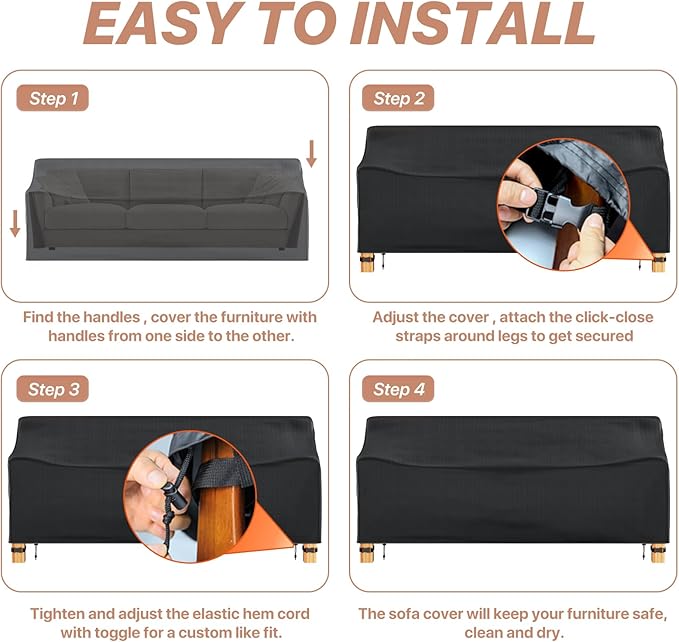 EASY TO INSTALL

Step 1

Find the handles , cover the furniture with handles from one side to the other.

Step 2

Adjust the cover , attach the click-close straps around legs to get secured

Step 3

Tighten and adjust the elastic hem cord with toggle for a custom like fit.

Step 4

The sofa cover will keep your furniture safe, clean and dry.