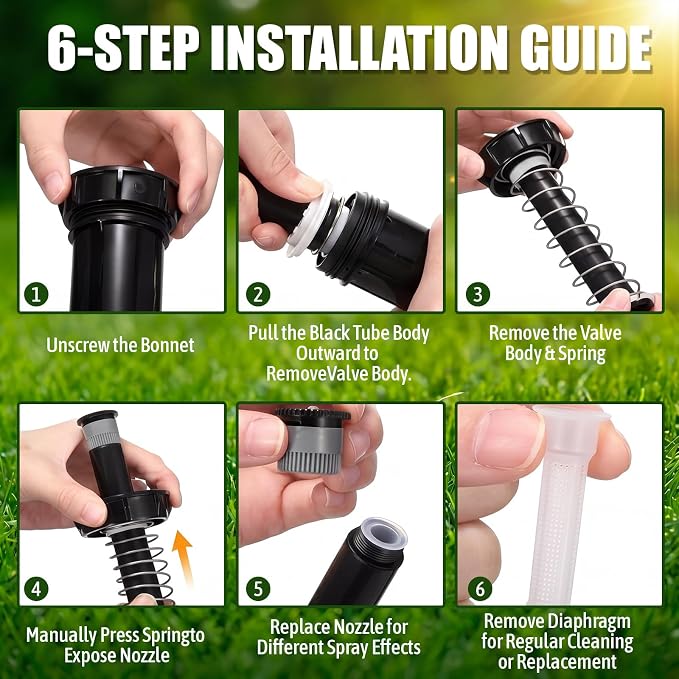 6-STEP INSTALLATION GUIDE

1

Unscrew the Bonnet

2

Pull the Black Tube Body Outward to RemoveValve Body.

3

Remove the Valve Body & Spring

4

Manually Press Springto Expose Nozzle

5

Replace Nozzle for Different Spray Effects

6

Remove Diaphragm for Regular Cleaning or Replacement