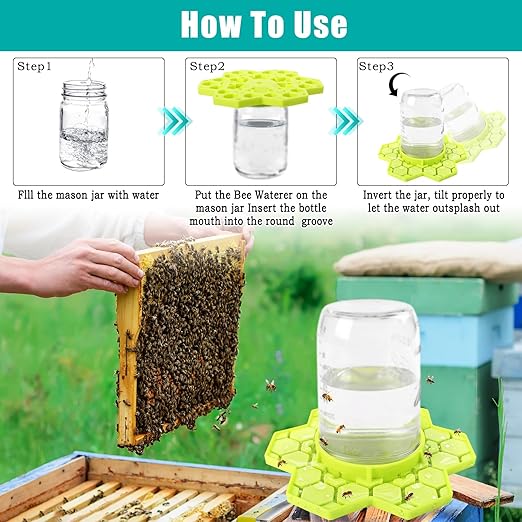 How To Use

Step1

Flll the mason jar with water

Step2

Put the Bee Waterer on the mason jar Insert the bottle mouth into the round groove

Step3

Invert the jar, tilt properly to let the water outsplash out