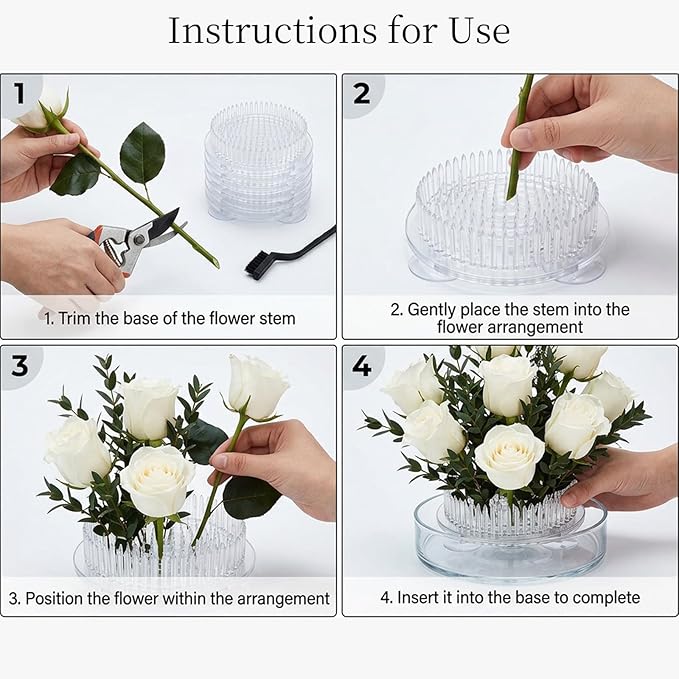 Instructions for Use

1

1. Trim the base of the flower stem

2

2. Gently place the stem into the flower arrangement

3

3. Position the flower within the arrangement

4

4. Insert it into the base to complete