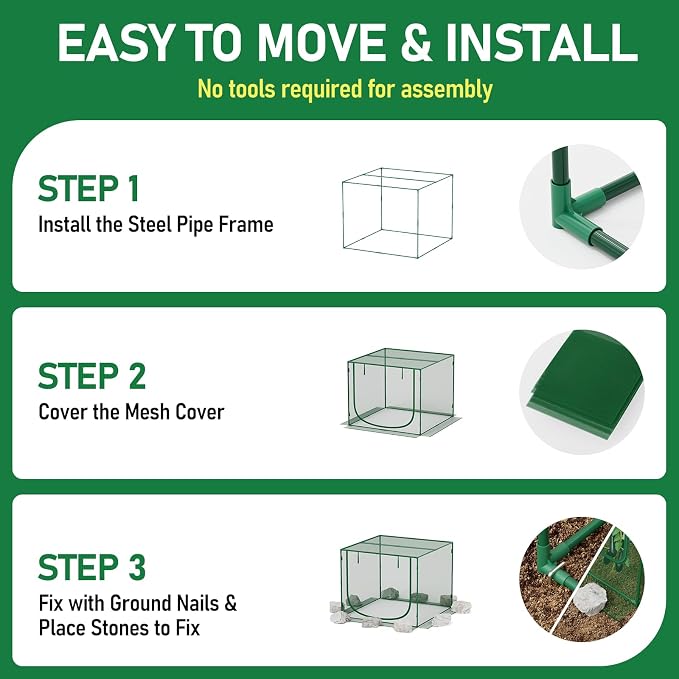 EASY TO MOVE & INSTALL
No tools required for assembly

STEP 1
Install the Steel Pipe Frame

STEP 2
Cover the Mesh Cover

STEP 3
Fix with Ground Nails & Place Stones to Fix