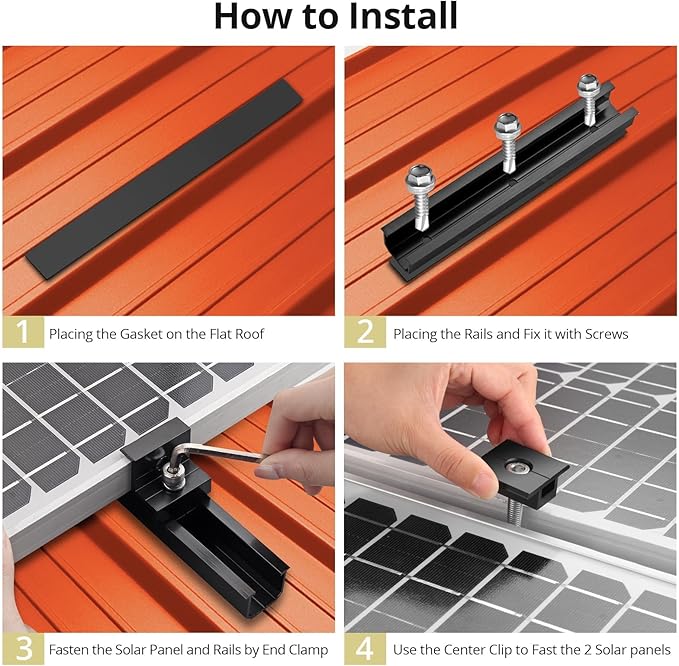 How to Install

1 Placing the Gasket on the Flat Roof

2 Placing the Rails and Fix it with Screws

3 Fasten the Solar Panel and Rails by End Clamp

4 Use the Center Clip to Fast the 2 Solar panels