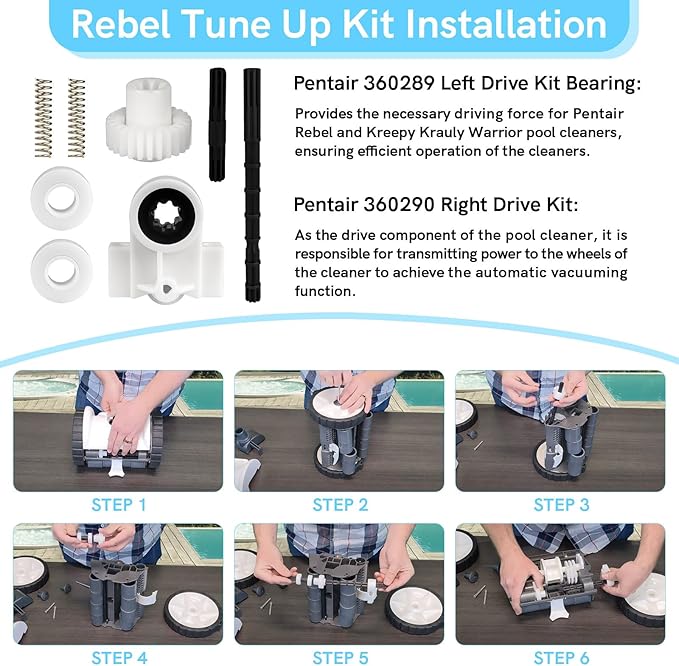 Rebel Tune Up Kit Installation

Pentair 360289 Left Drive Kit Bearing:

Provides the necessary driving force for Pentair Rebel and Kreepy Krauly Warrior pool cleaners, ensuring efficient operation of the cleaners.

Pentair 360290 Right Drive Kit:

As the drive component of the pool cleaner, it is responsible for transmitting power to the wheels of the cleaner to achieve the automatic vacuuming function.

STEP 1

STEP 2

STEP 3

STEP 4

STEP 5

STEP 6