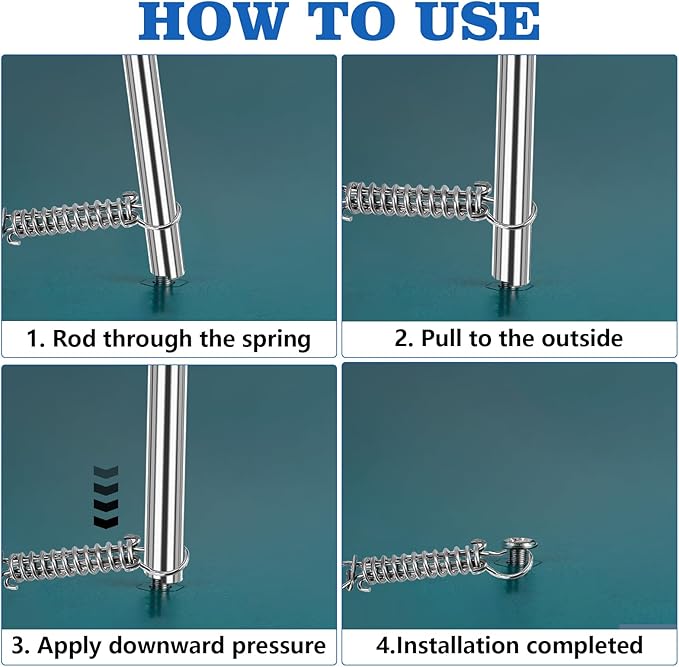 HOW TO USE

1. Rod through the spring

2. Pull to the outside

3. Apply downward pressure

4.Installation completed