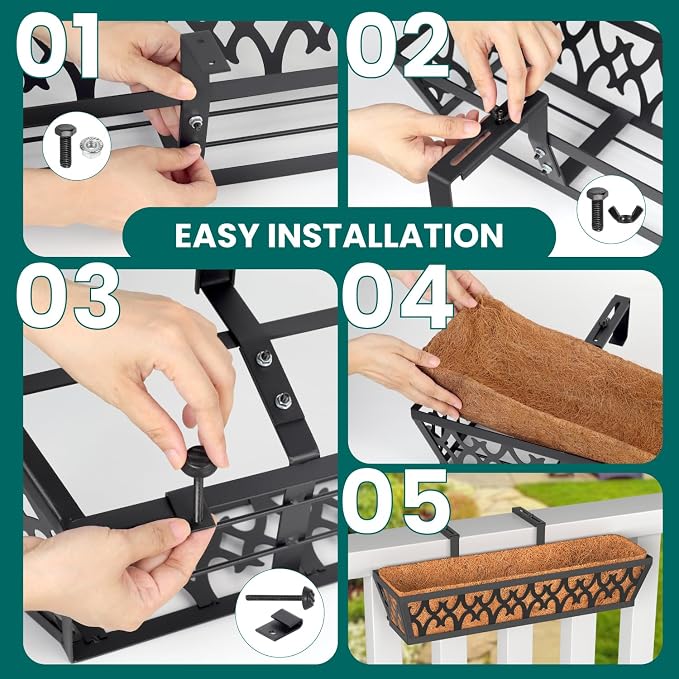 01

02

EASY INSTALLATION

03

04

05