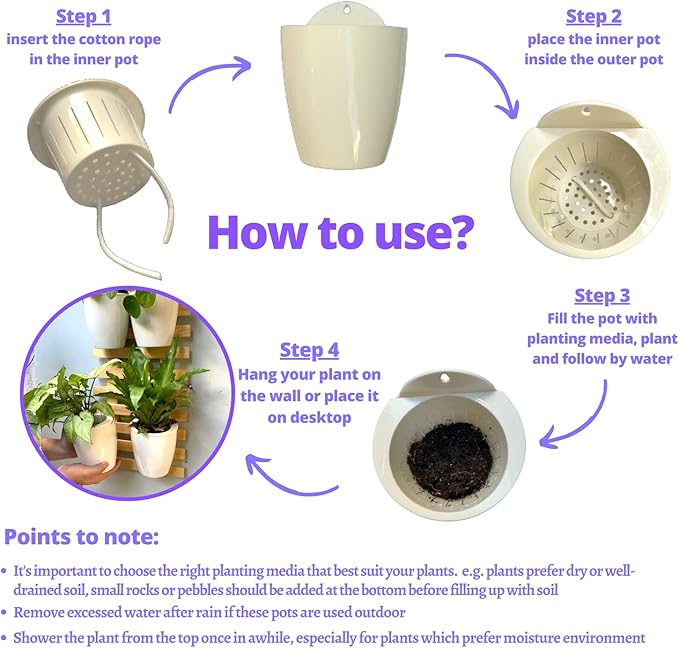 Step 1
insert the cotton rope in the inner pot

Step 2
place the inner pot inside the outer pot

How to use?

Step 3
Fill the pot with planting media, plant and follow by water

Step 4
Hang your plant on the wall or place it on desktop

Points to note:

• It's important to choose the right planting media that best suit your plants. e.g. plants prefer dry or well-drained soil, small rocks or pebbles should be added at the bottom before filling up with soil
• Remove excessed water after rain if these pots are used outdoor
• Shower the plant from the top once in awhile, especially for plants which prefer moisture environment