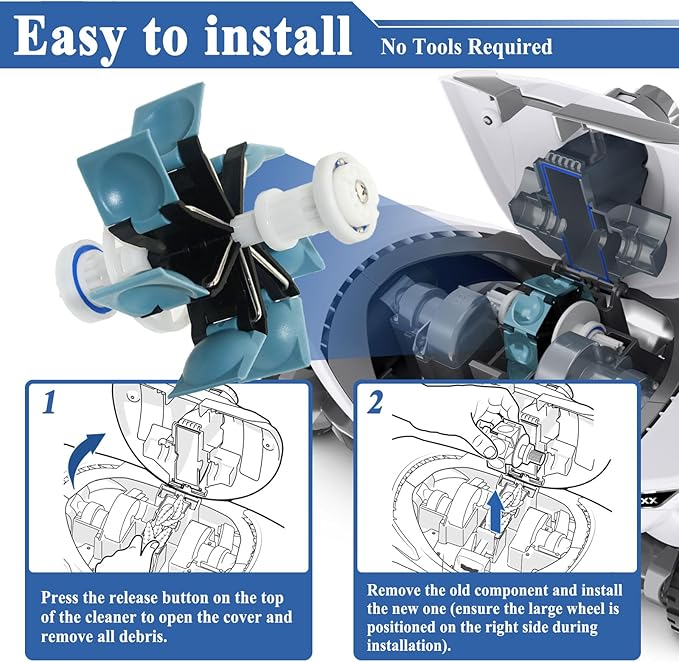 Easy to install
No Tools Required

1

Press the release button on the top of the cleaner to open the cover and remove all debris.

2

Remove the old component and install the new one (ensure the large wheel is positioned on the right side during installation).