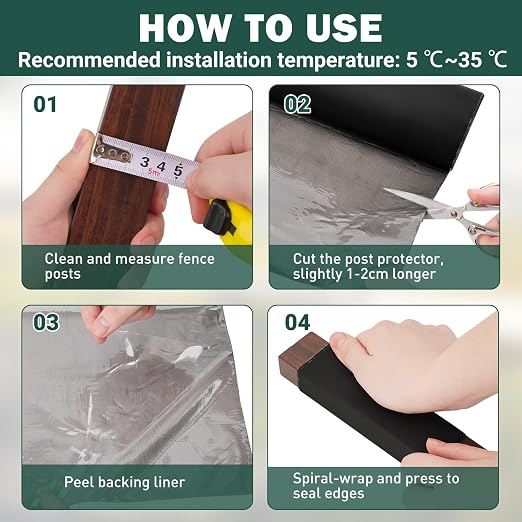 HOW TO USE

Recommended installation temperature: 5 ℃~35 ℃

01

3 4 5
5m

Clean and measure fence posts

02

Cut the post protector, slightly 1-2cm longer

03

Peel backing liner

04

Spiral-wrap and press to seal edges