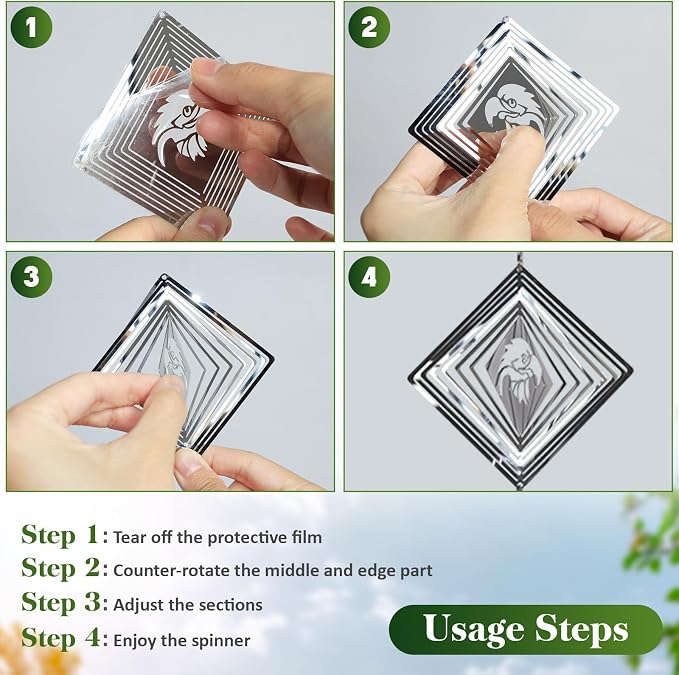 1

2

3

4

Step 1: Tear off the protective film
Step 2: Counter-rotate the middle and edge part
Step 3: Adjust the sections
Step 4: Enjoy the spinner

Usage Steps