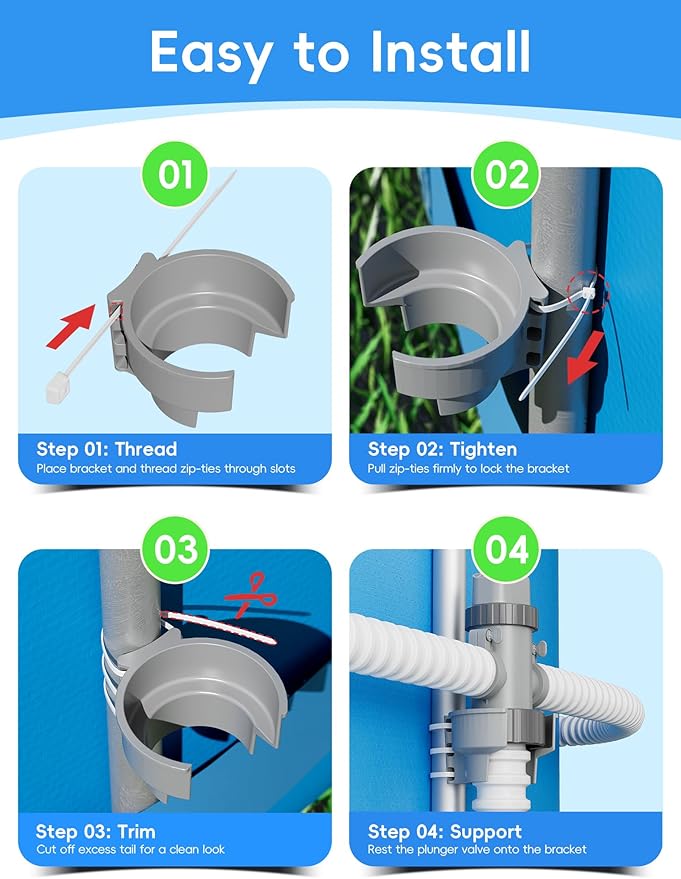 Easy to Install

01

Step 01: Thread
Place bracket and thread zip-ties through slots

02

Step 02: Tighten
Pull zip-ties firmly to lock the bracket

03

Step 03: Trim
Cut off excess tail for a clean look

04

Step 04: Support
Rest the plunger valve onto the bracket