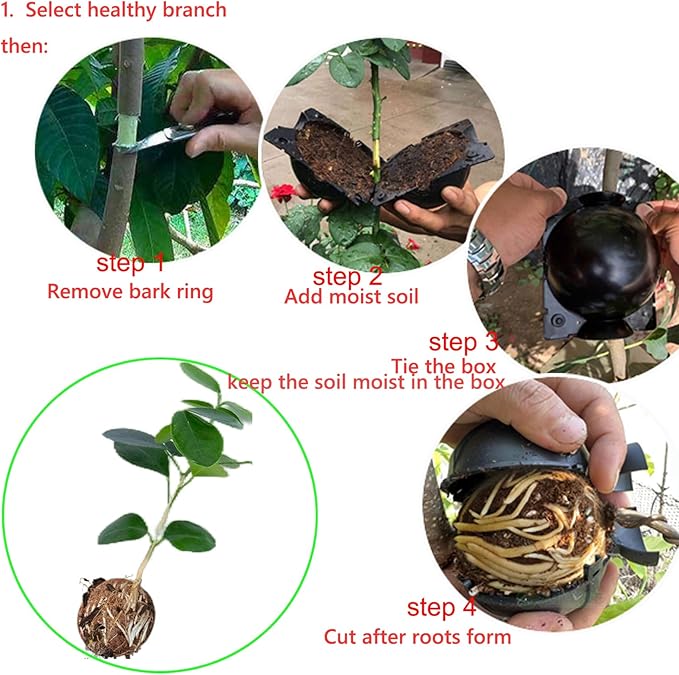 1. Select healthy branch

then:

step 1
Remove bark ring

step 2
Add moist soil

step 3
Tie the box
keep the soil moist in the box

step 4
Cut after roots form