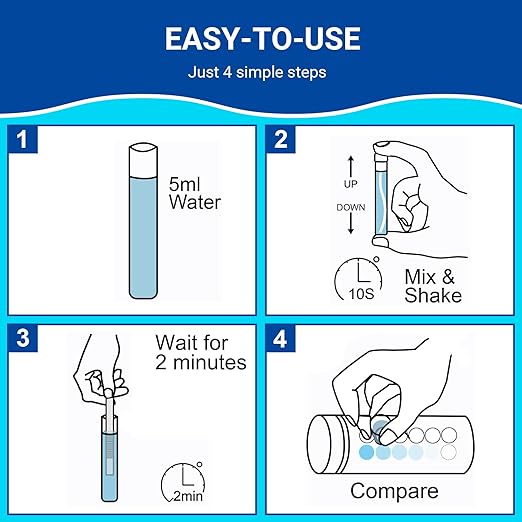 EASY-TO-USE
Just 4 simple steps

1
5ml Water

2
UP
DOWN
10S
Mix & Shake

3
Wait for 2 minutes
2min

4
Compare