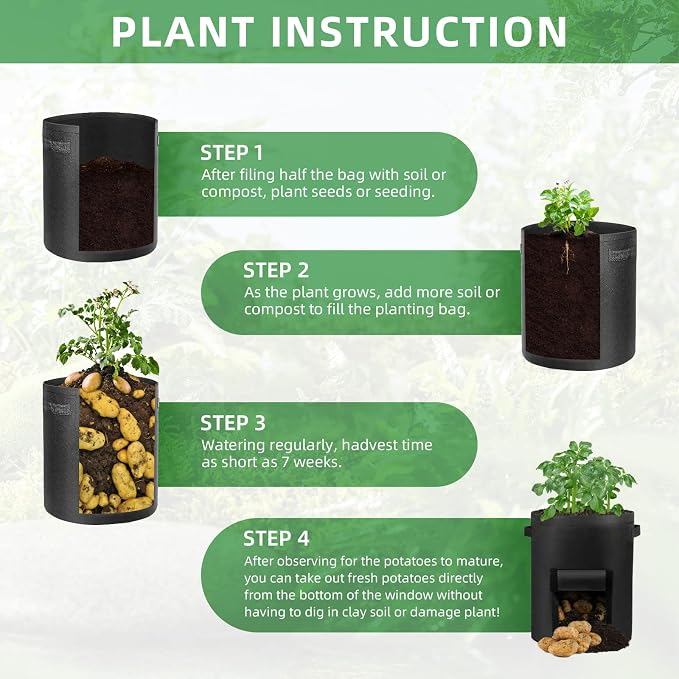 PLANT INSTRUCTION

STEP 1
After filing half the bag with soil or compost, plant seeds or seeding.

STEP 2
As the plant grows, add more soil or compost to fill the planting bag.

STEP 3
Watering regularly, hadvest time as short as 7 weeks.

STEP 4
After observing for the potatoes to mature, you can take out fresh potatoes directly from the bottom of the window without having to dig in clay soil or damage plant!